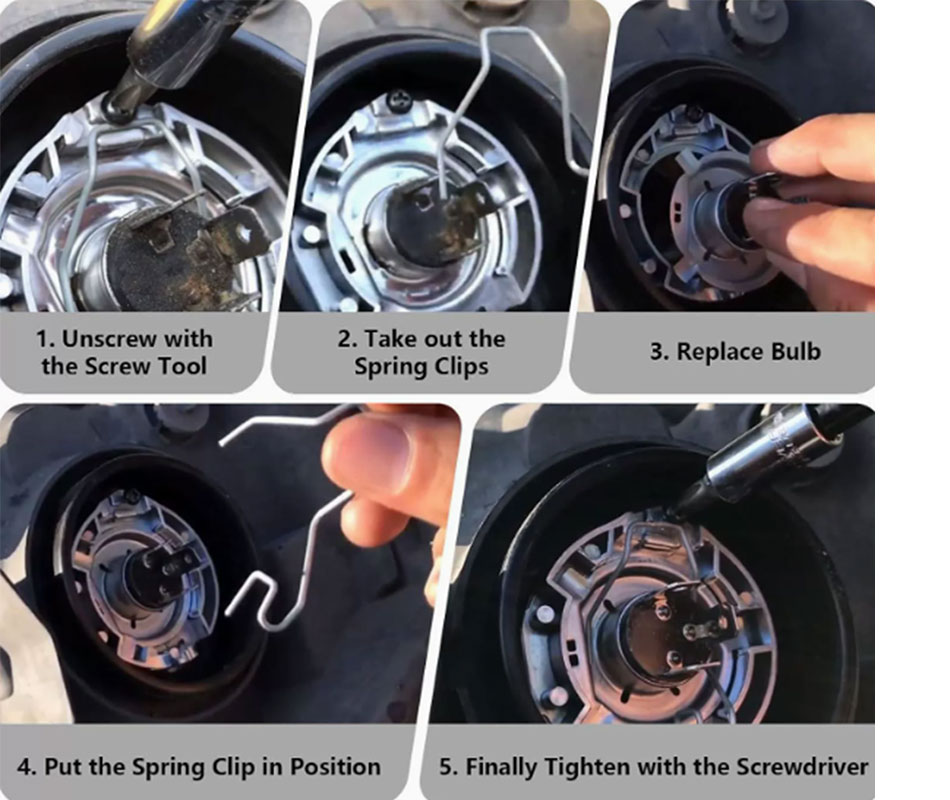 1. Unscrew with the Screw Tool

2. Take out the Spring Clips

3. Replace Bulb

4. Put the Spring Clip in Position

5. Finally Tighten with the Screwdriver