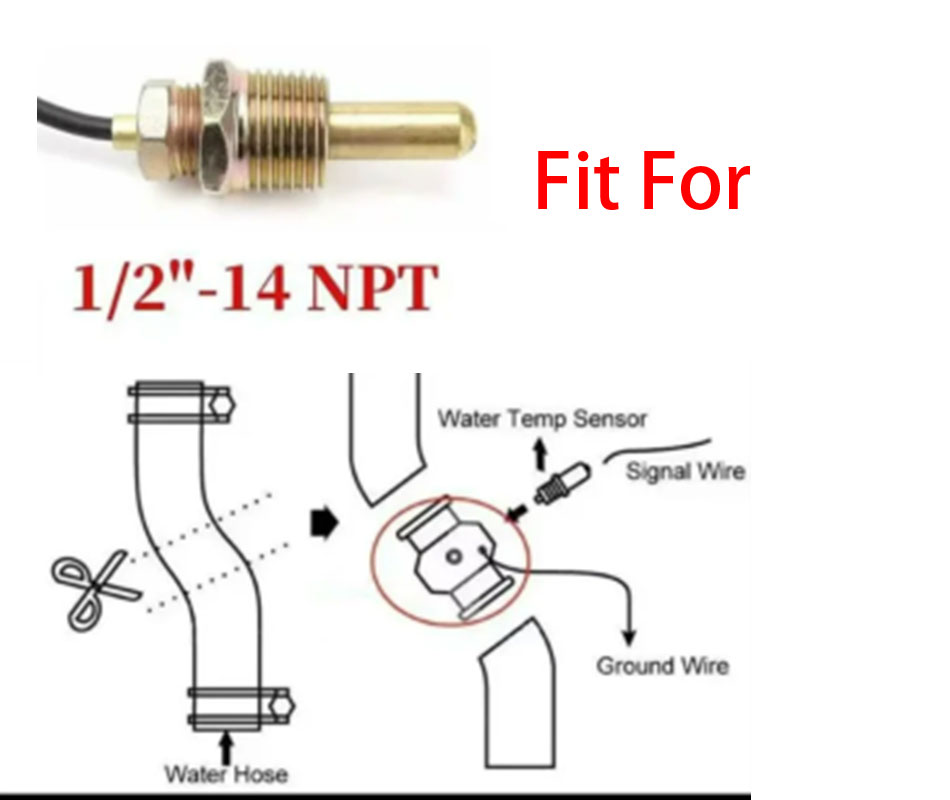 Fit For

1/2"-14 NPT

Water Temp Sensor

Signal Wire

Ground Wire

Water Hose